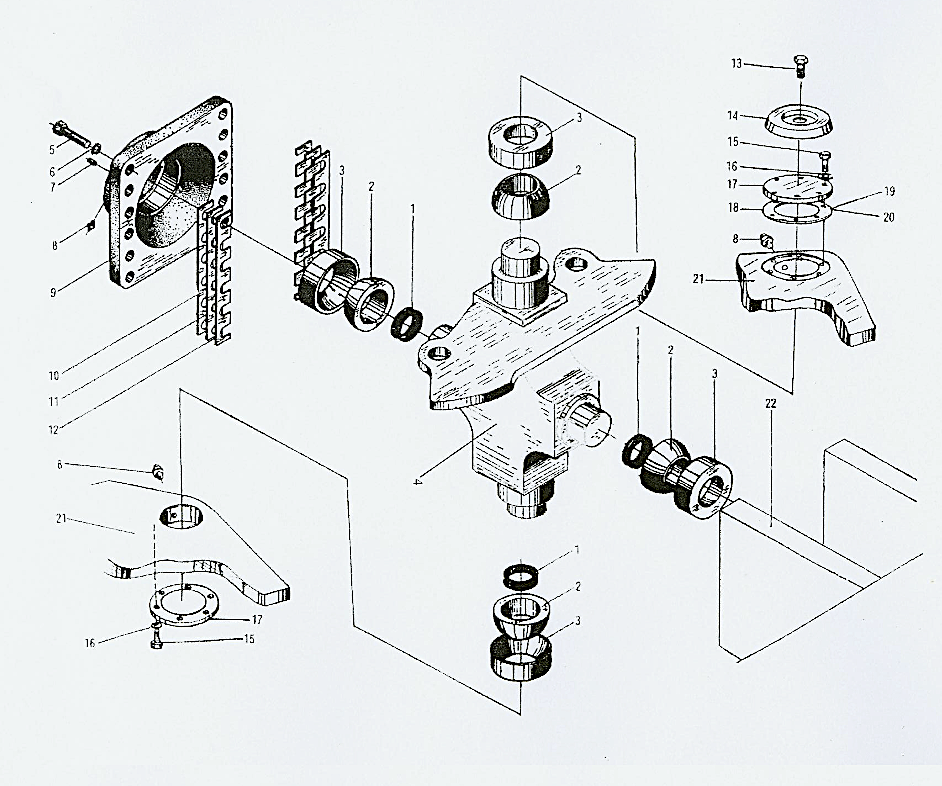 13
14
15
16
17
18
19
20
8
21
3
2
5
6
7
8
9
3
2
1
10
11
12
1
2
3
22
4
6
21
17
16
15
1
2
3