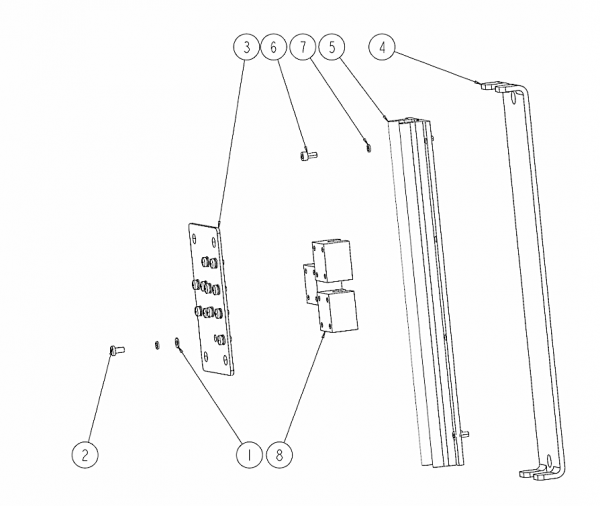 3
6
7
5
4
2
1
8