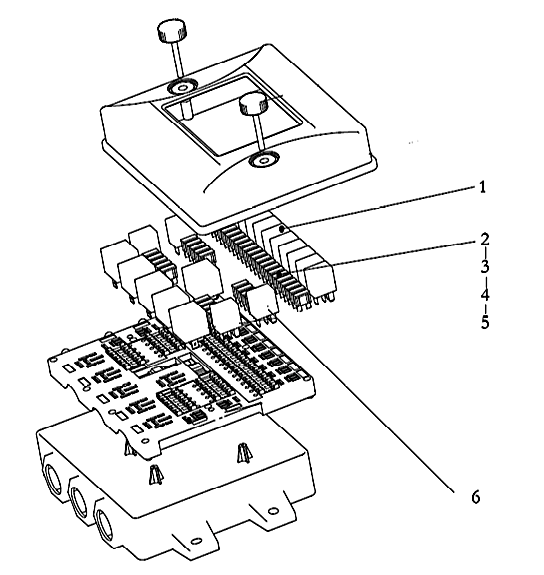 1
2
3
4
5
6