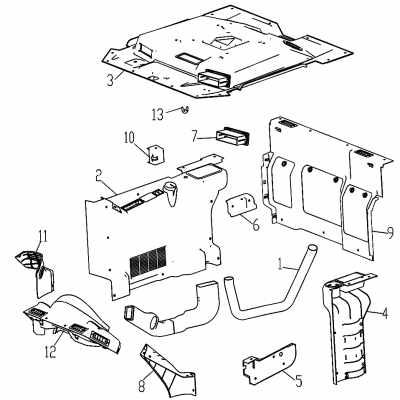 3
13
10
7
2
6
9
11
1
4
12
8
5