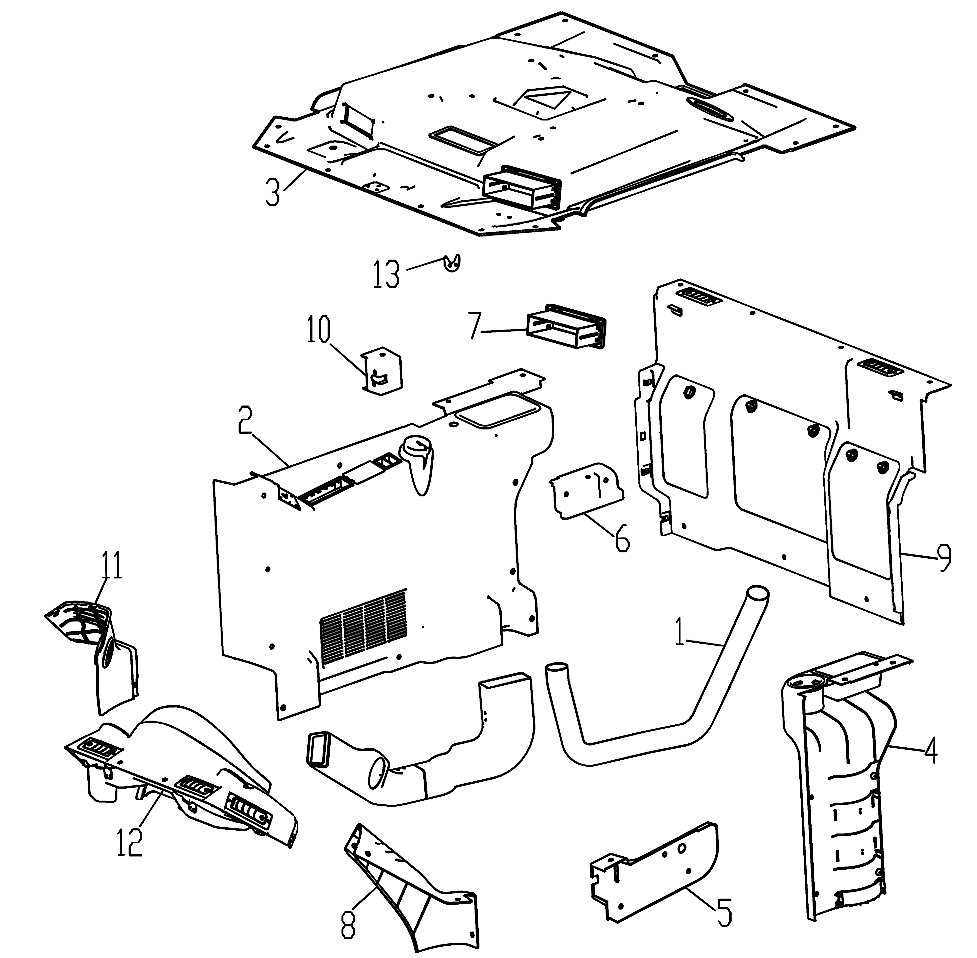 3
13
10
7
2
6
9
11
1
4
12
8
5