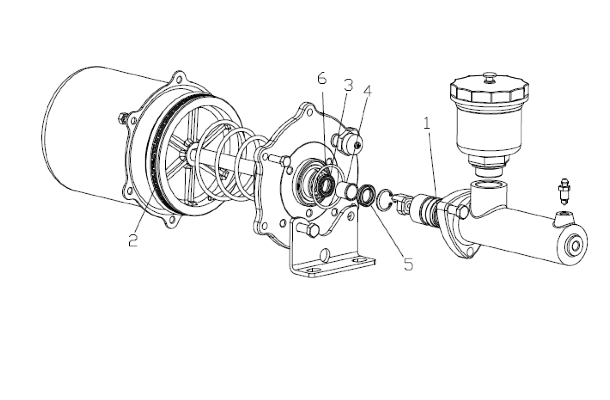 6
3
4
1
2
5