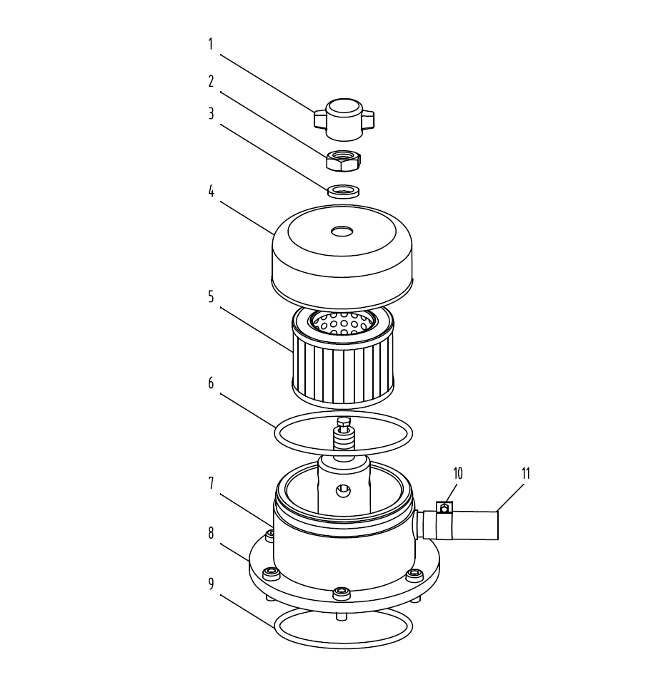 1
2
3
4
5
6
7
8
9
10
11