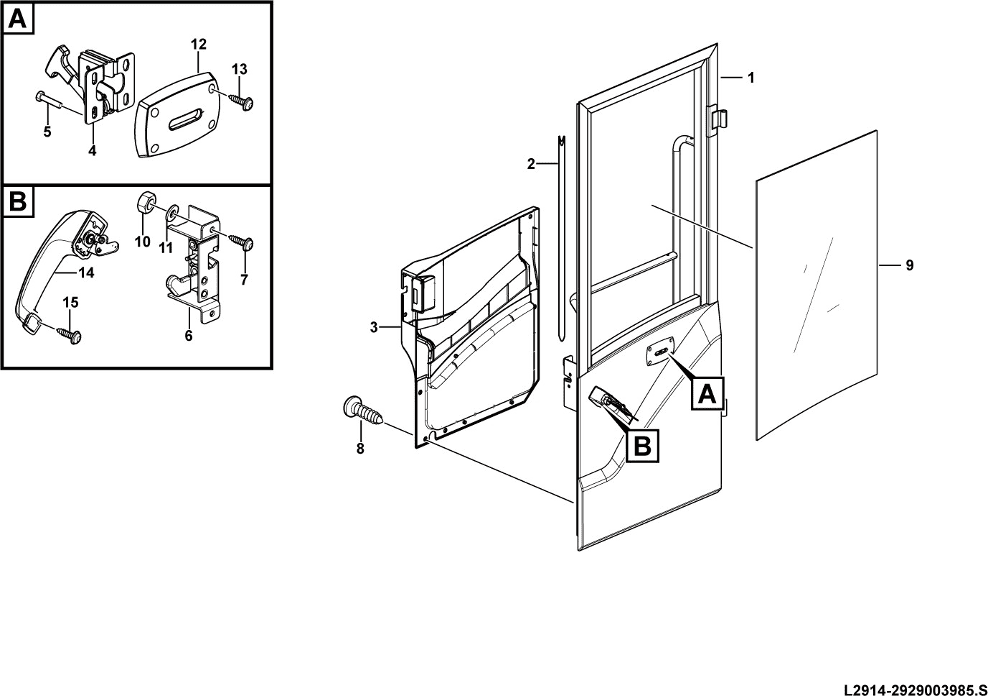 A
12
13
5
4

B
10
11
7
14
15
6

1
2
9
3
A
B
8

L2914-2929003985.S