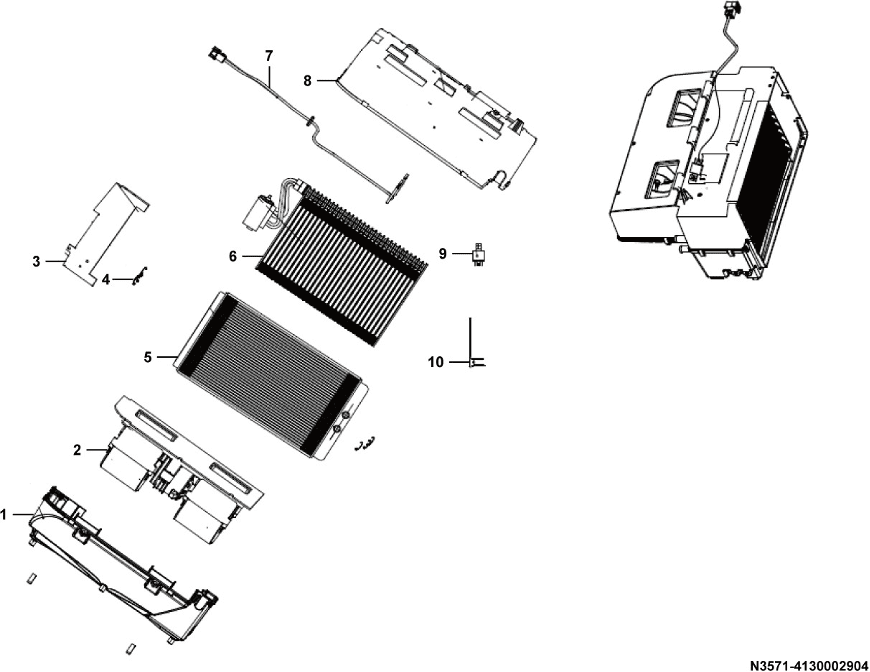 7
8
3
4
6
9
5
10
2
1
N3571-4130002904