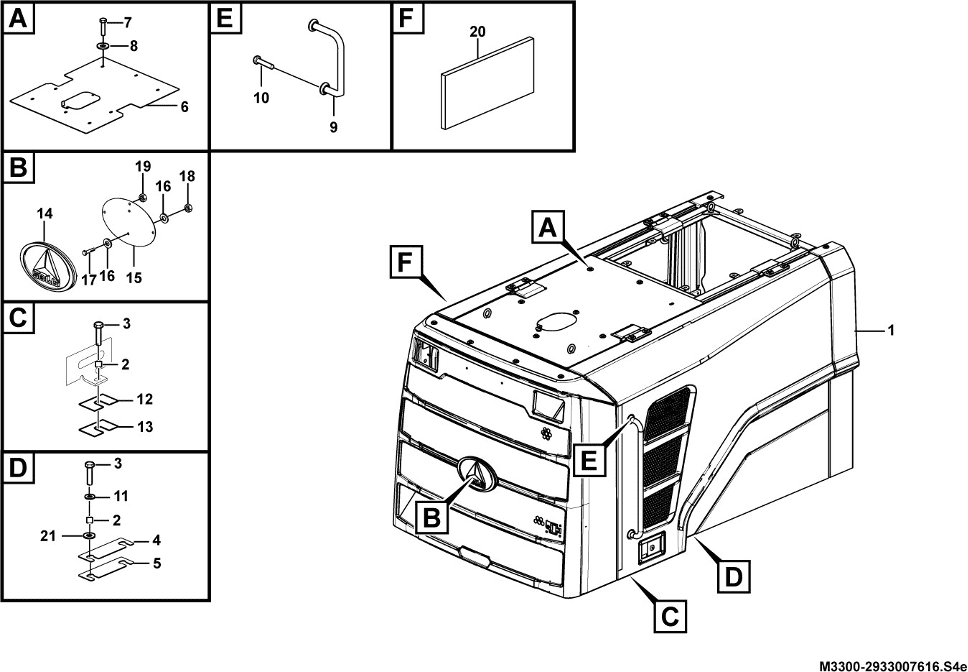 A
7
8
6

E
10
9

F
20

B
19
16
18
14
17
16
15

C
3
2
12
13

D
3
11
2
21
4
5

A
F
1
E
B
D
C

M3300-2933007616.S4e