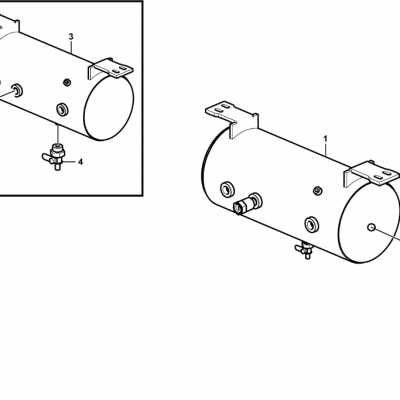 3
4
1