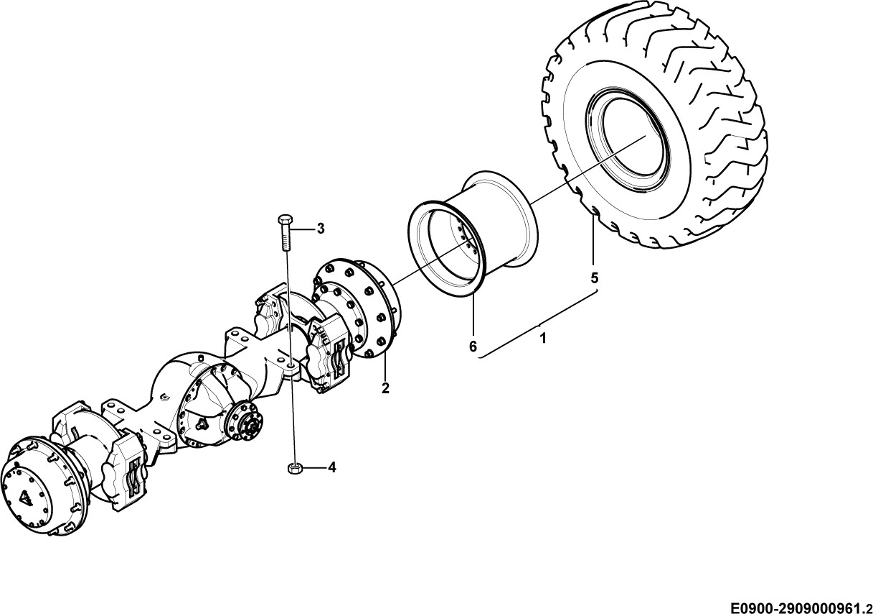 3
5
6
1
2
4
E0900-2909000961.2